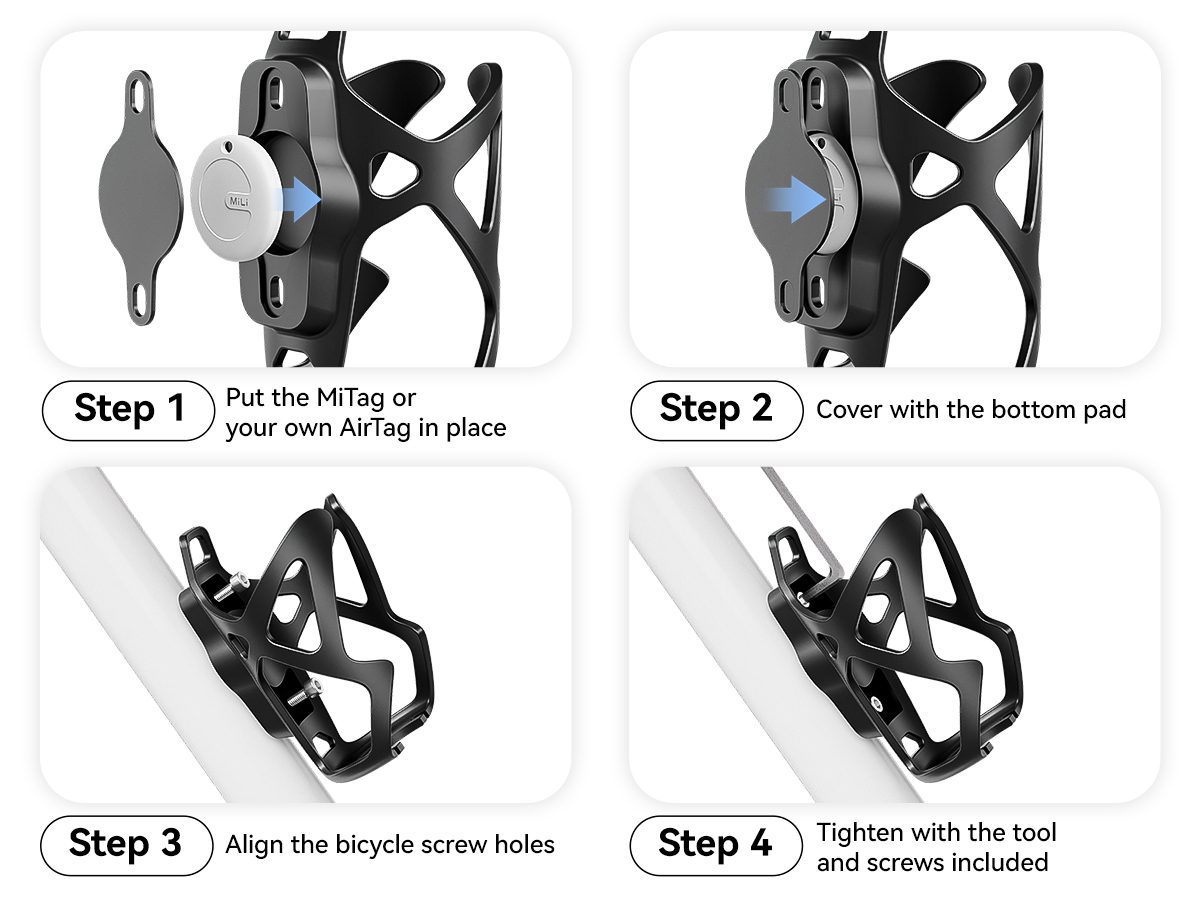 MiLi

Step 1 Put the MiTag or your own AirTag in place

Step 2 Cover with the bottom pad

Step 3 Align the bicycle screw holes

Step 4 Tighten with the tool and screws included